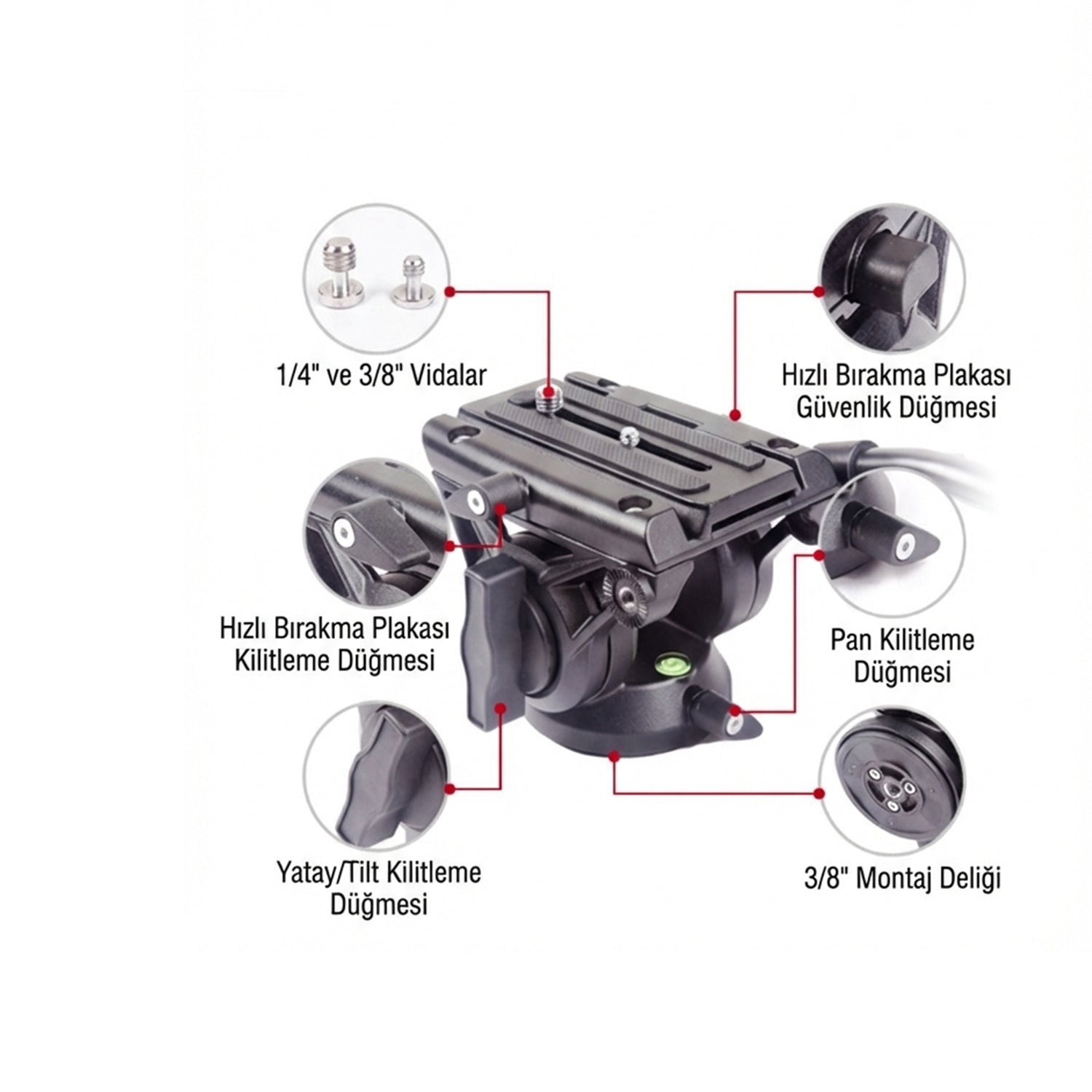 1/4" ve 3/8" Vidalar

Hızlı Bırakma Plakası Güvenlik Düğmesi

Hızlı Bırakma Plakası Kilitleme Düğmesi

Pan Kilitleme Düğmesi

Yatay/Tilt Kilitleme Düğmesi

3/8" Montaj Deliği